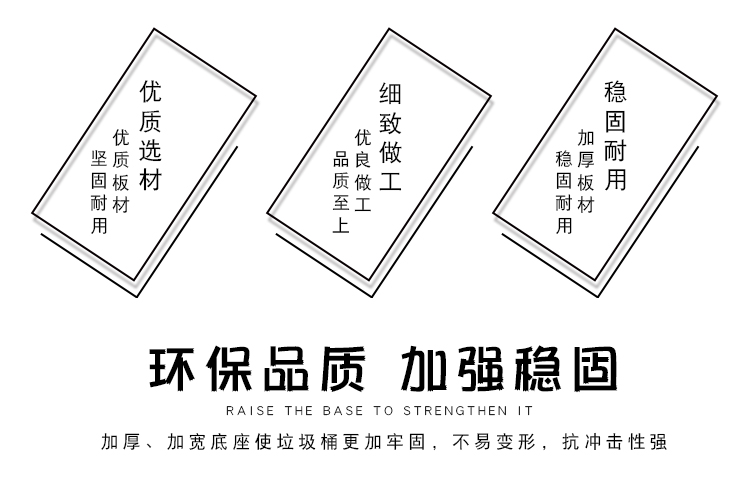 优质选材

优质板材
坚固耐用

细致做工

优良做工
品质至上

稳固耐用

加厚板材
稳固耐用

环保品质 加强稳固

RAISE THE BASE TO STRENGTHEN IT

加厚、加宽底座使垃圾桶更加牢固，不易变形，抗冲击性强